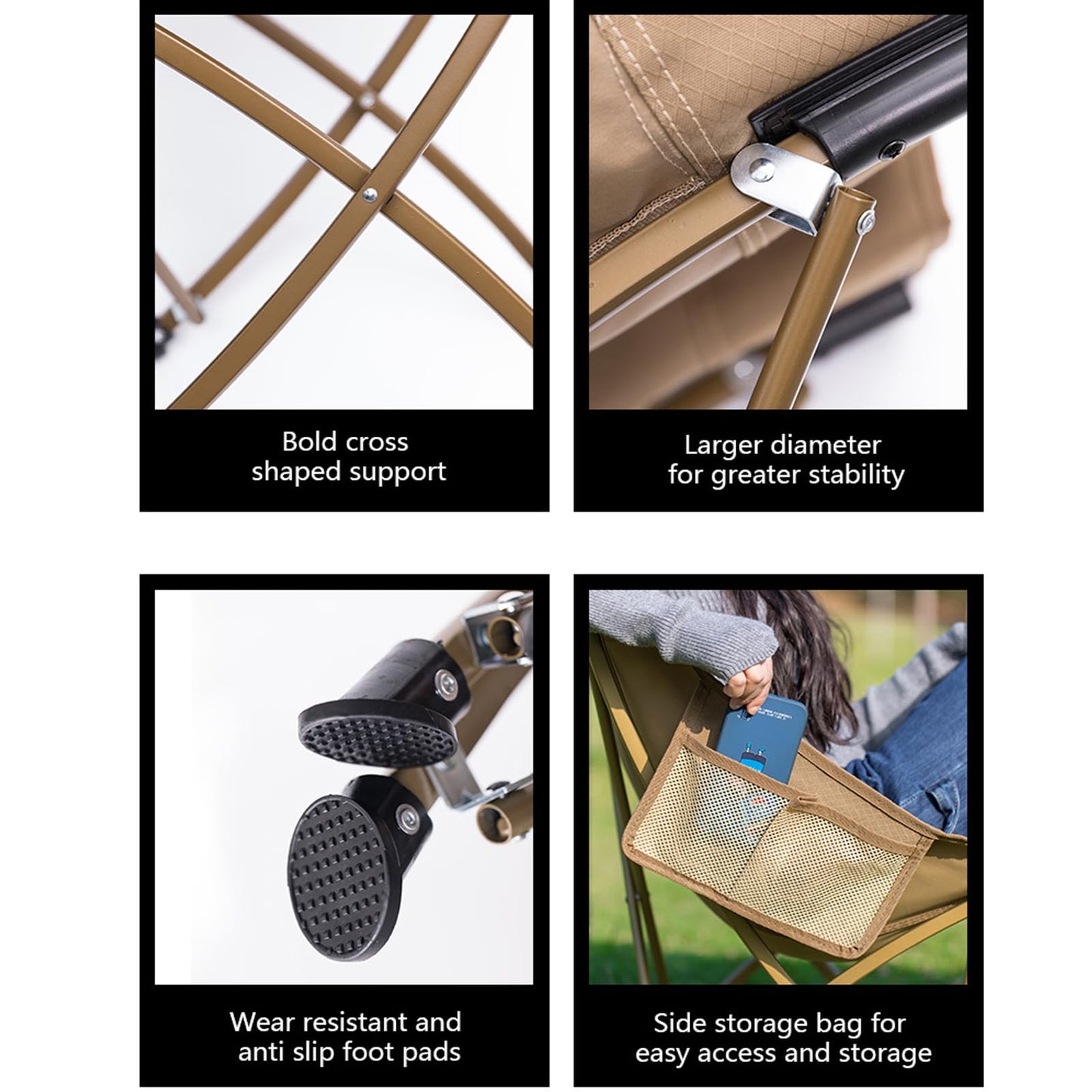 Bold cross shaped support

Larger diameter for greater stability

Wear resistant and anti slip foot pads

Side storage bag for easy access and storage